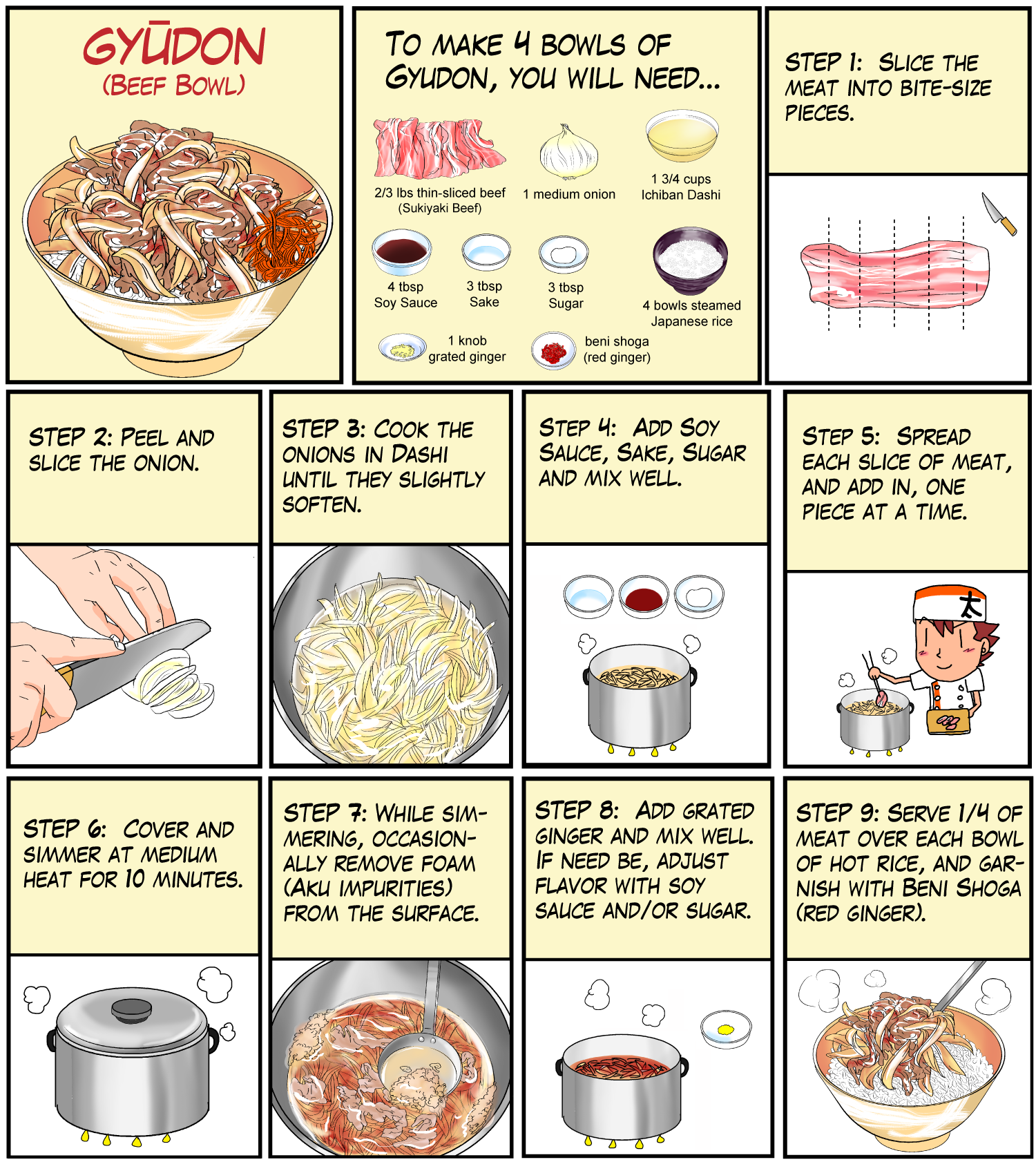 GYŪDON
(BEEF BOWL)

TO MAKE 4 BOWLS OF GYUDON, YOU WILL NEED...

2/3 lbs thin-sliced beef (Sukiyaki Beef)

1 medium onion

1 3/4 cups Ichiban Dashi

4 tbsp Soy Sauce

3 tbsp Sake

3 tbsp Sugar

4 bowls steamed Japanese rice

1 knob grated ginger

beni shoga (red ginger)

STEP 1: SLICE THE MEAT INTO BITE-SIZE PIECES.

STEP 2: PEEL AND SLICE THE ONION.

STEP 3: COOK THE ONIONS IN DASHI UNTIL THEY SLIGHTLY SOFTEN.

STEP 4: ADD SOY SAUCE, SAKE, SUGAR AND MIX WELL.

STEP 5: SPREAD EACH SLICE OF MEAT, AND ADD IN, ONE PIECE AT A TIME.

太

STEP 6: COVER AND SIMMER AT MEDIUM HEAT FOR 10 MINUTES.

STEP 7: WHILE SIMMERING, OCCASIONALLY REMOVE FOAM (AKU IMPURITIES) FROM THE SURFACE.

STEP 8: ADD GRATED GINGER AND MIX WELL. IF NEED BE, ADJUST FLAVOR WITH SOY SAUCE AND/OR SUGAR.

STEP 9: SERVE 1/4 OF MEAT OVER EACH BOWL OF HOT RICE, AND GARNISH WITH BENI SHOGA (RED GINGER).