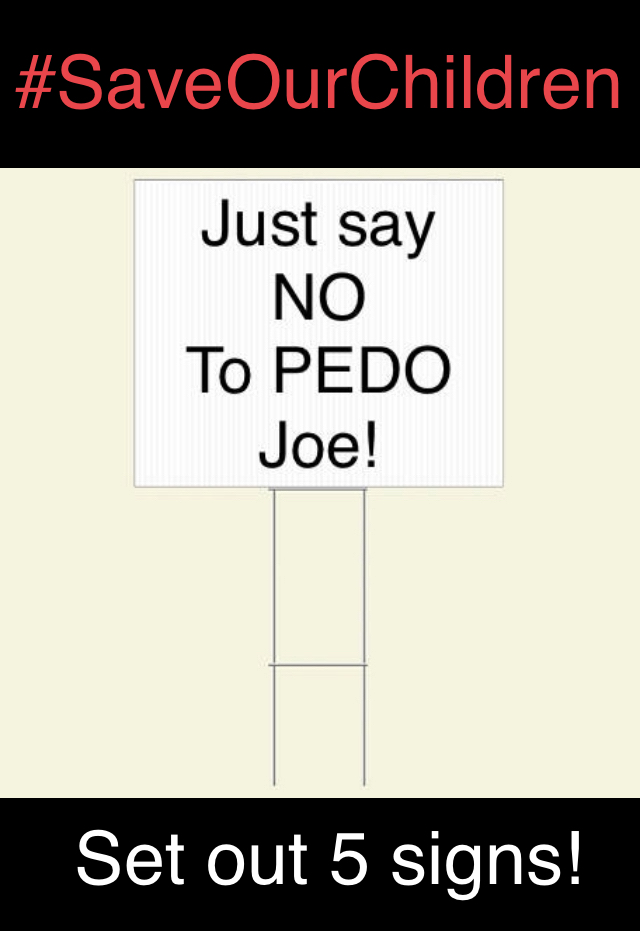 #SaveOurChildren

Just say
NO
To PEDO
Joe!

Set out 5 signs!