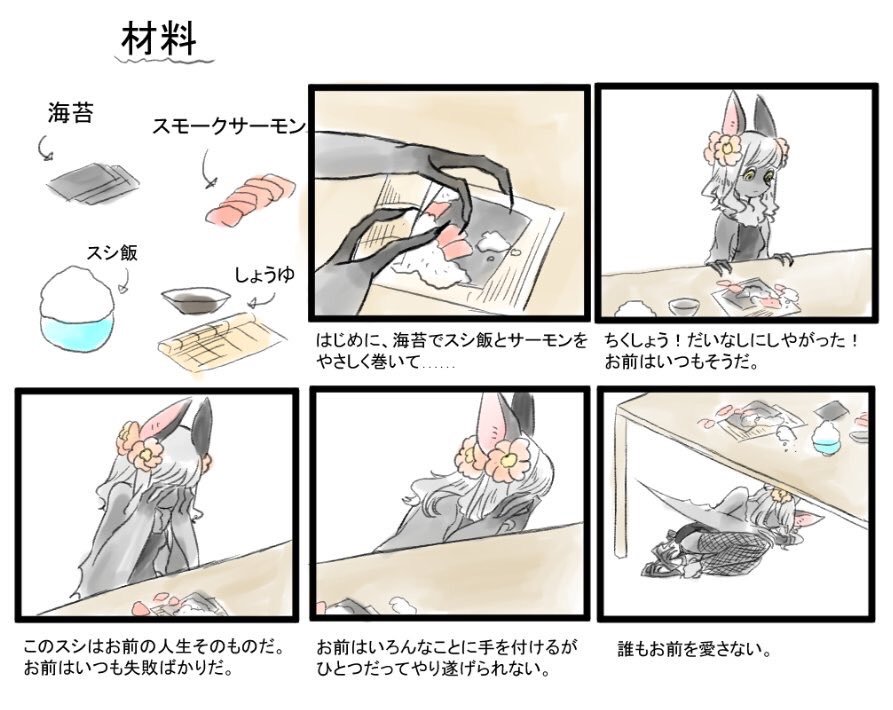 材料

海苔

スモークサーモン

スシ飯

しょうゆ

はじめに、海苔でスシ飯とサーモンをやさしく巻いて……

ちくしょう！だいなしにしやがった！
お前はいつもそうだ。

このスシはお前の人生そのものだ。
お前はいつも失敗ばかりだ。

お前はいろんなことに手を付けるが
ひとつだってやり遂げられない。

誰もお前を愛さない。