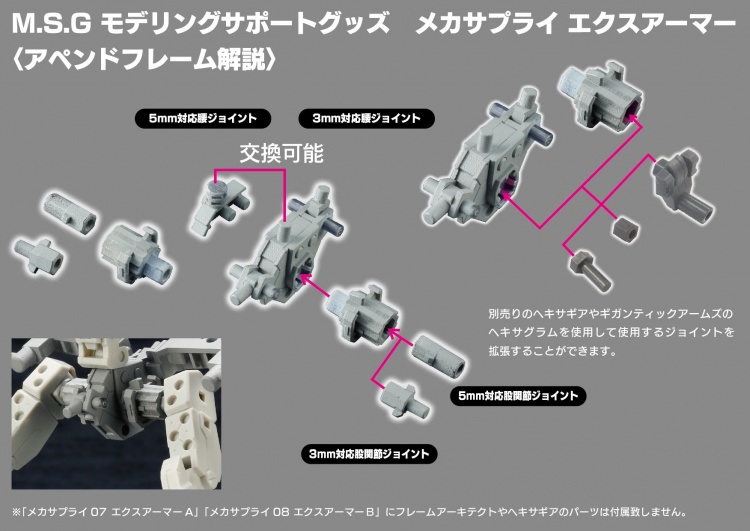 M.S.G モデリングサポートグッズ　メカサプライ エクスアーマー
〈アペンドフレーム解説〉

5mm対応腰ジョイント

3mm対応腰ジョイント

交換可能

別売りのヘキサギアやギガンティックアームズのヘキサグラムを使用して使用するジョイントを拡張することができます。

5mm対応股関節ジョイント

3mm対応股関節ジョイント

※「メカサプライ 07 エクスアーマー A」「メカサプライ 08 エクスアーマー B」にフレームアーキテクトやヘキサギアのパーツは付属致しません。