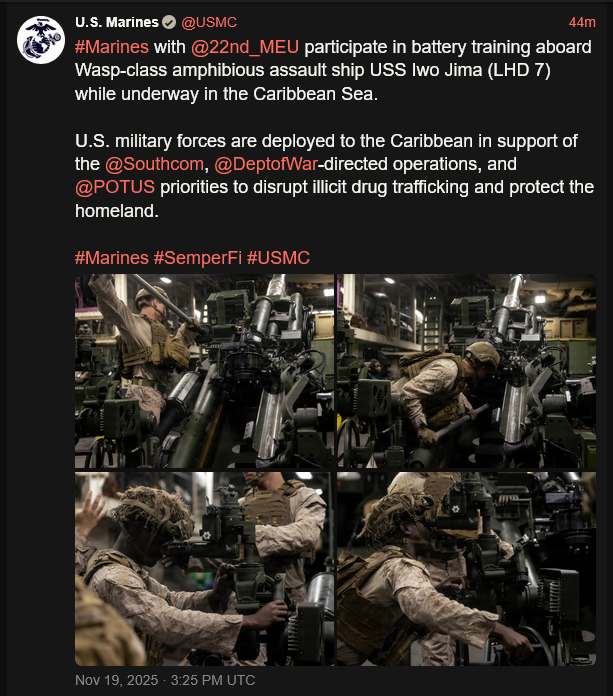 U.S. Marines @USMC 44m

#Marines with @22nd_MEU participate in battery training aboard Wasp-class amphibious assault ship USS Iwo Jima (LHD 7) while underway in the Caribbean Sea.

U.S. military forces are deployed to the Caribbean in support of the @Southcom, @DeptofWar-directed operations, and @POTUS priorities to disrupt illicit drug trafficking and protect the homeland.

#Marines #SemperFi #USMC

Nov 19, 2025 · 3:25 PM UTC