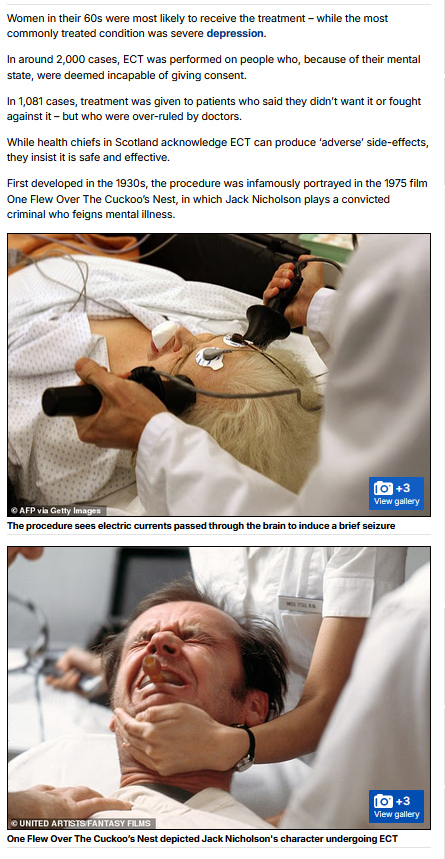 Women in their 60s were most likely to receive the treatment – while the most commonly treated condition was severe depression.

In around 2,000 cases, ECT was performed on people who, because of their mental state, were deemed incapable of giving consent.

In 1,081 cases, treatment was given to patients who said they didn't want it or fought against it – but who were over-ruled by doctors.

While health chiefs in Scotland acknowledge ECT can produce 'adverse' side-effects, they insist it is safe and effective.

First developed in the 1930s, the procedure was infamously portrayed in the 1975 film One Flew Over The Cuckoo's Nest, in which Jack Nicholson plays a convicted criminal who feigns mental illness.

© AFP via Getty Images

+3
View gallery

The procedure sees electric currents passed through the brain to induce a brief seizure

© UNITED ARTISTS/FANTASY FILMS

+3
View gallery

One Flew Over The Cuckoo's Nest depicted Jack Nicholson's character undergoing ECT