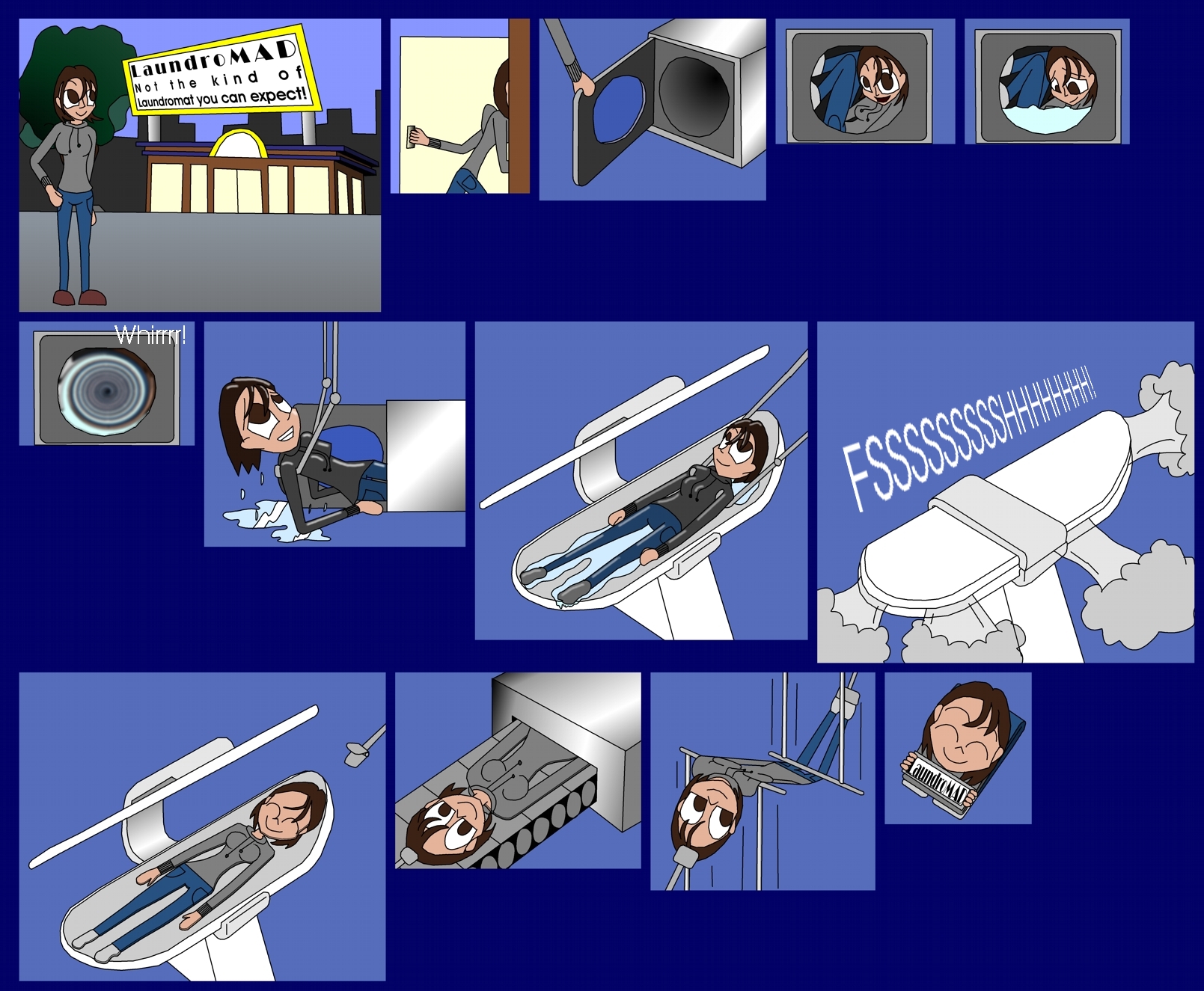 LaundroMAD
Not the kind of
Laundromat you can expect!

Whirrrr!

FSSSSSSSSSHHHHHHH!

LaundroMAD